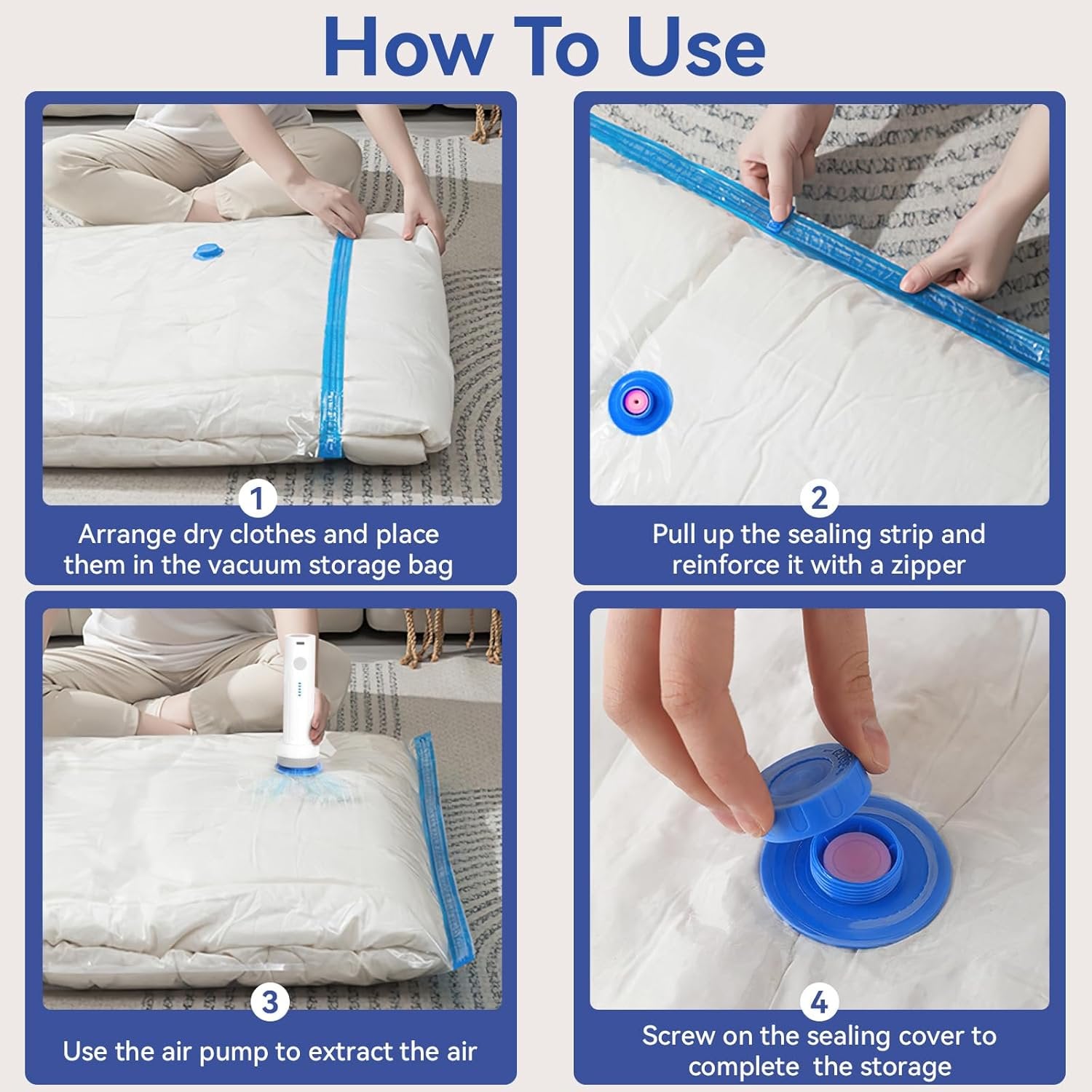 How To Use

1

Arrange dry clothes and place them in the vacuum storage bag

2

Pull up the sealing strip and reinforce it with a zipper

3

Use the air pump to extract the air

4

Screw on the sealing cover to complete the storage