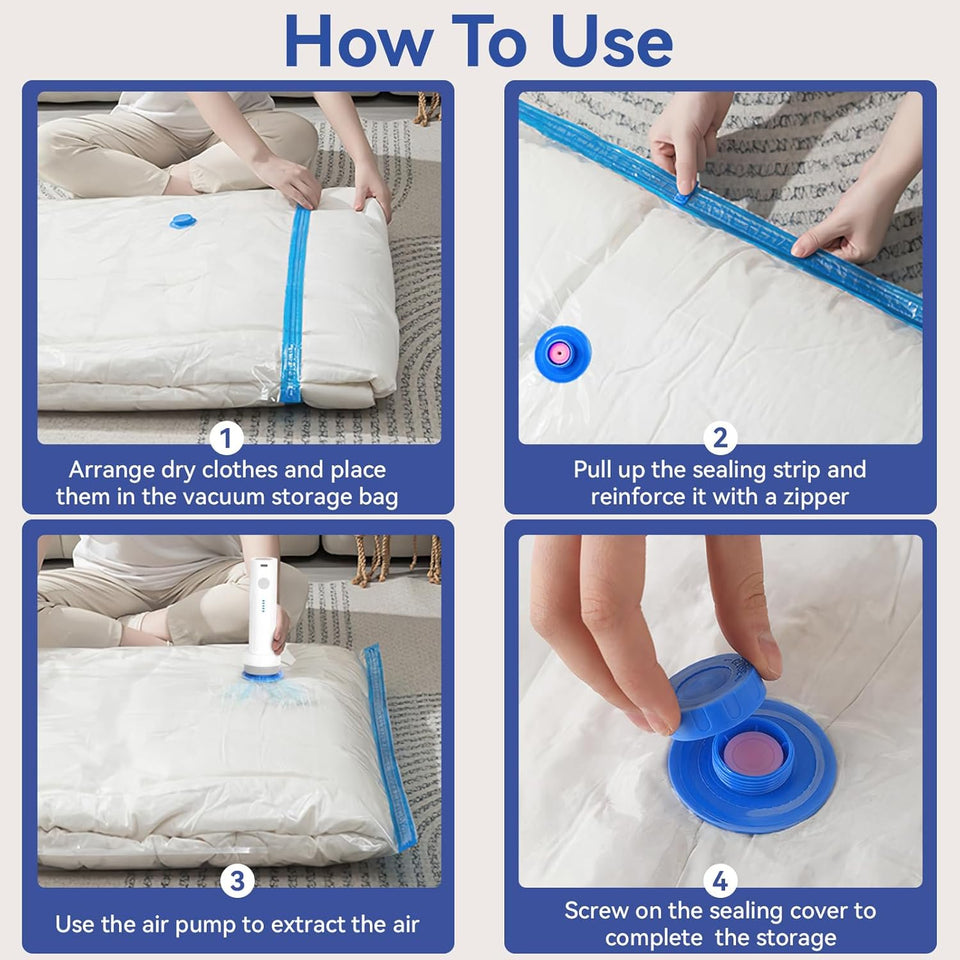 How To Use

1
Arrange dry clothes and place them in the vacuum storage bag

2
Pull up the sealing strip and reinforce it with a zipper

3
Use the air pump to extract the air

4
Screw on the sealing cover to complete the storage